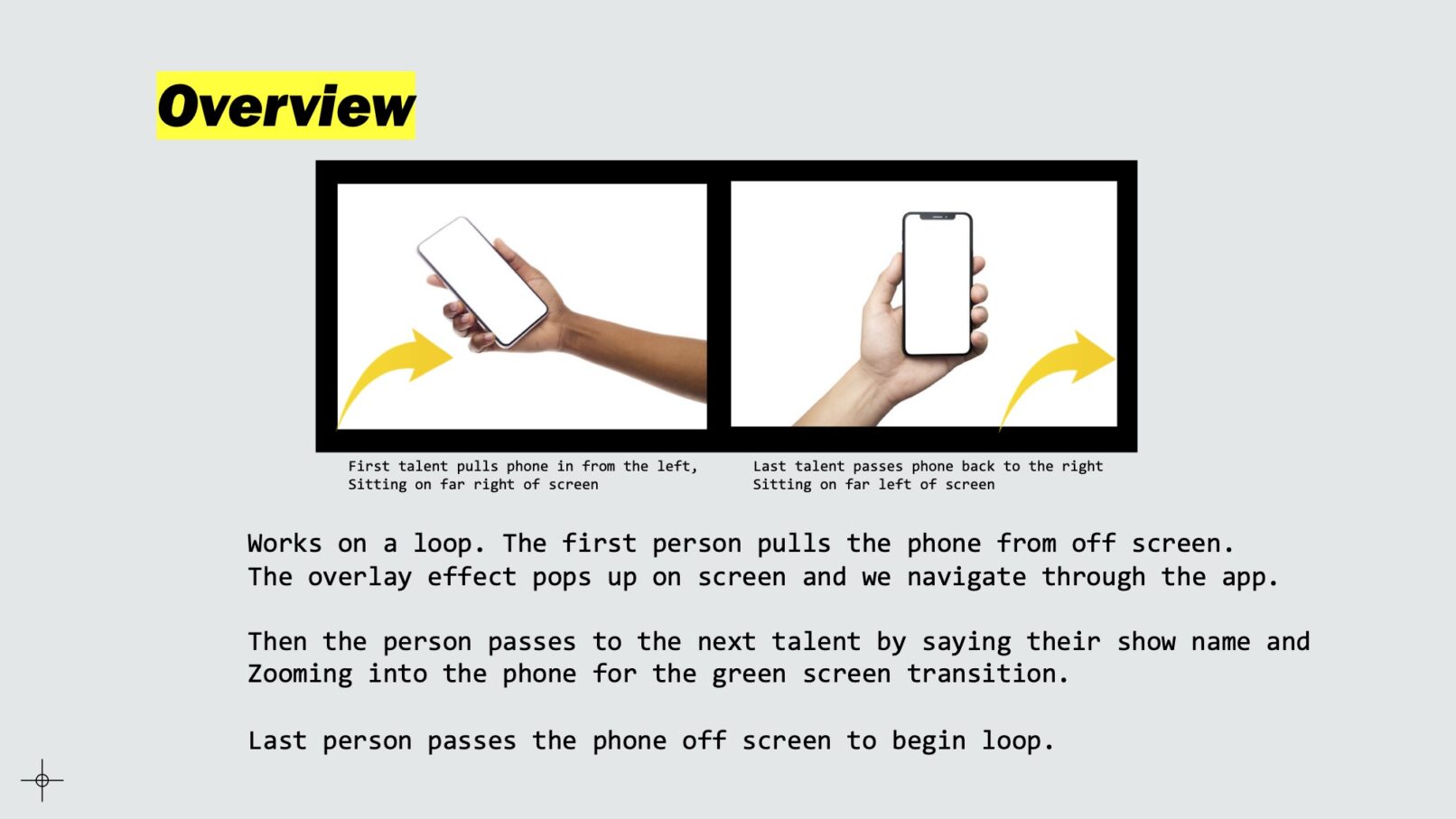 Overview

First talent pulls phone in from the left,
Sitting on far right of screen

Last talent passes phone back to the right
Sitting on far left of screen

Works on a loop. The first person pulls the phone from off screen. The overlay effect pops up on screen and we navigate through the app.

Then the person passes to the next talent by saying their show name and Zooming into the phone for the green screen transition.

Last person passes the phone off screen to begin loop.